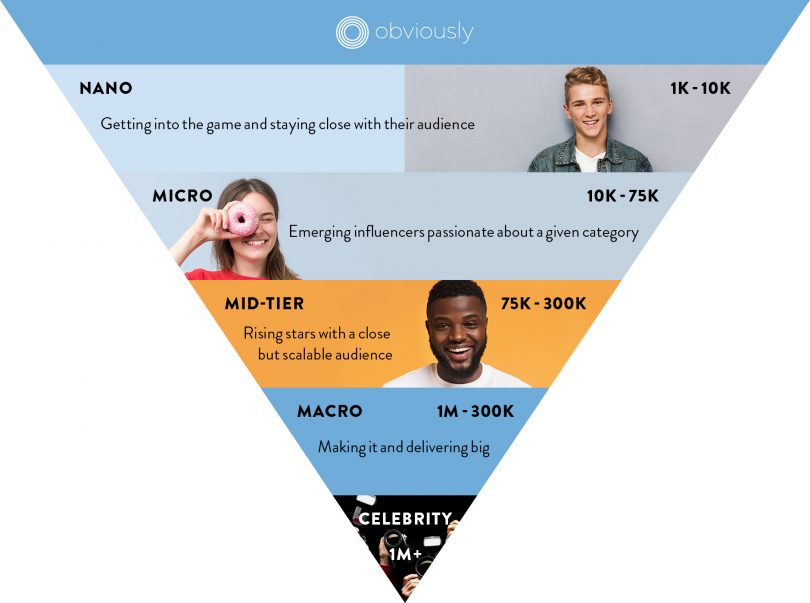 obviously

NANO

1K - 10K

Getting into the game and staying close with their audience

MICRO

10K - 75K

Emerging influencers passionate about a given category

MID-TIER

75K - 300K

Rising stars with a close but scalable audience

MACRO

1M - 300K

Making it and delivering big

CELEBRITY

1M+